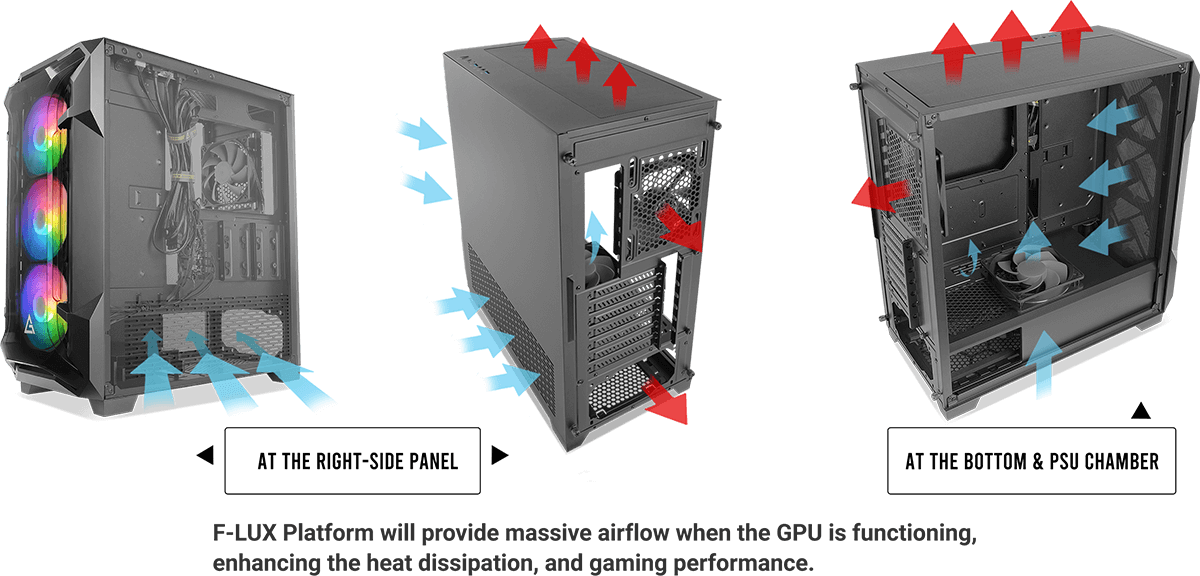 AT THE RIGHT-SIDE PANEL

AT THE BOTTOM & PSU CHAMBER

F-LUX Platform will provide massive airflow when the GPU is functioning, enhancing the heat dissipation, and gaming performance.